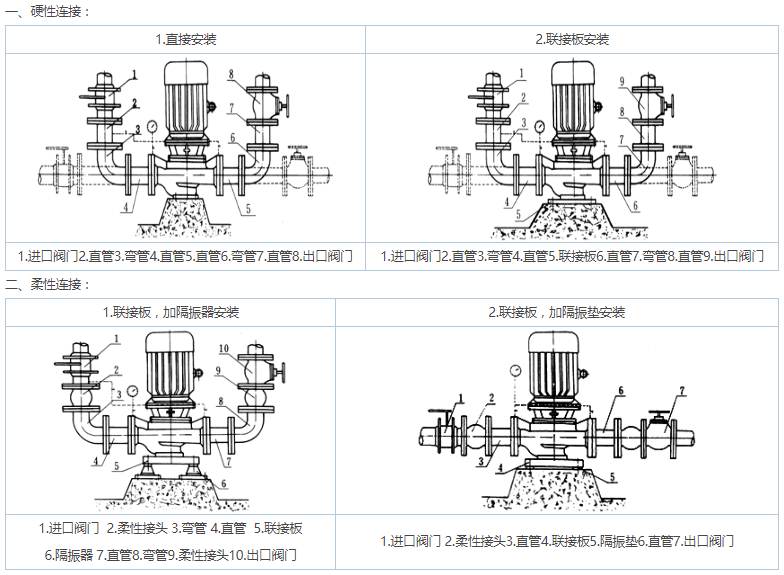 一、硬性连接：

| 1.直接安装 | 2.联接板安装 |
|---|---|
| 1 2 3 4 5 6 7 8 | 1 2 3 4 5 6 7 8 9 |
| 1.进口阀门2.直管3.弯管4.直管5.直管6.弯管7.直管8.出口阀门 | 1.进口阀门2.直管3.弯管4.直管5.联接板6.直管7.弯管8.直管9.出口阀门 |

二、柔性连接：

| 1.联接板，加隔振器安装 | 2.联接板，加隔振垫安装 |
|---|---|
| 1 2 3 4 5 6 7 8 9 10 | 1 2 3 4 5 6 7 |
| 1.进口阀门 2.柔性接头 3.弯管 4.直管 5.联接板 6.隔振器 7.直管8.弯管9.柔性接头10.出口阀门 | 1.进口阀门2.柔性接头3.直管4.联接板5.隔振垫6.直管7.出口阀门 |